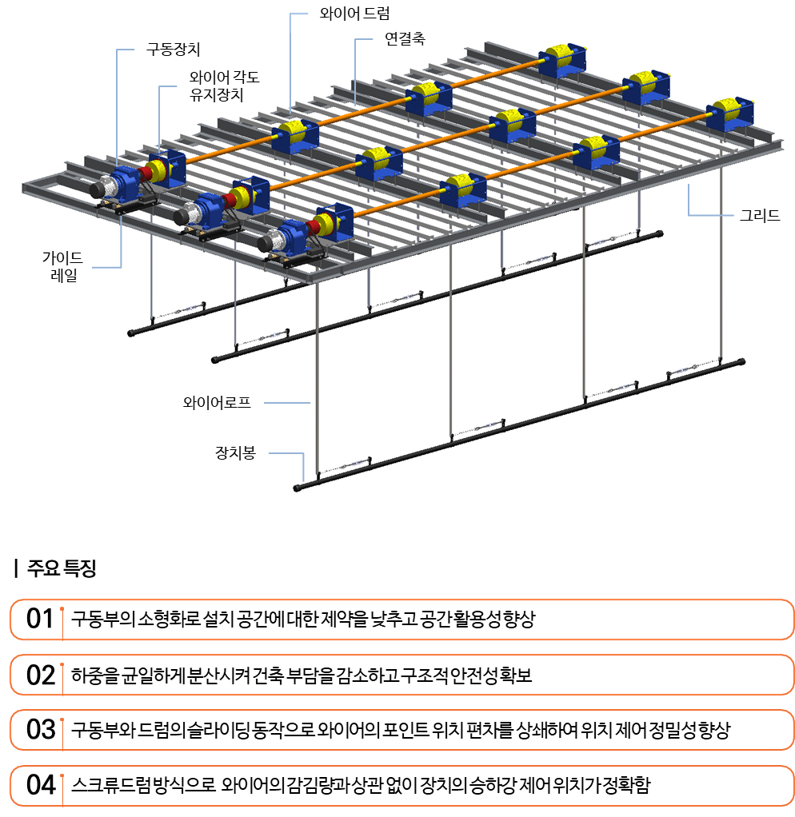 와이어 드럼

구동장치

연결축

와이어 각도 유지장치

그리드

가이드 레일

와이어로프

장치봉

| 주요 특징

01 구동부의 소형화로 설치 공간에 대한 제약을 낮추고 공간활용성 향상

02 하중을 균일하게 분산시켜 건축 부담을 감소하고 구조적 안전성 확보

03 구동부와 드럼의 슬라이딩 동작으로 와이어의 포인트 위치 편차를 상쇄하여 위치 제어 정밀성 향상

04 스크류드럼 방식으로 와이어의 감김량과 상관 없이 장치의 승하강 제어 위치가 정확함